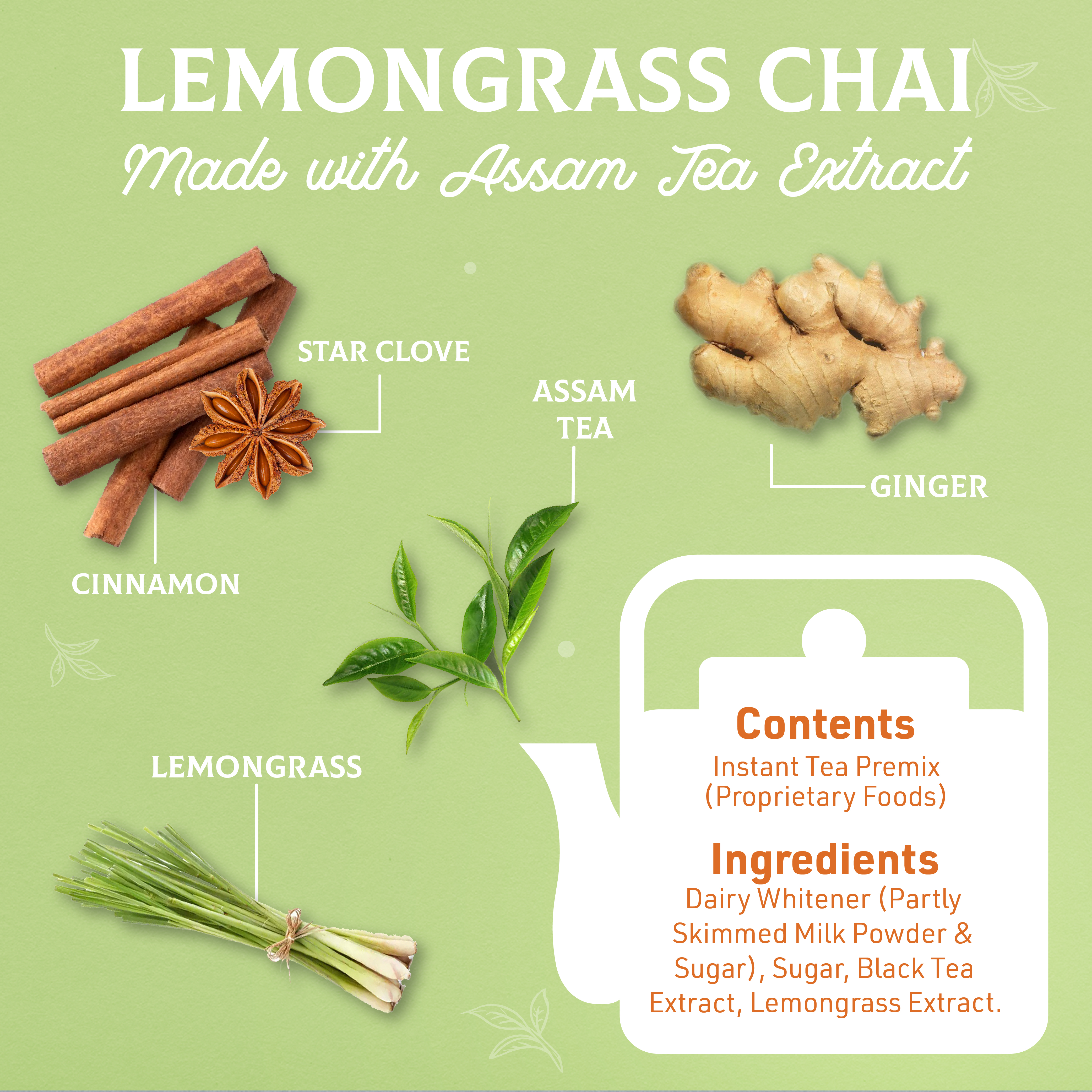 LEMONGRASS CHAI
Made with Assam Tea Extract

STAR CLOVE

ASSAM TEA

GINGER

CINNAMON

LEMONGRASS

Contents
Instant Tea Premix (Proprietary Foods)

Ingredients
Dairy Whitener (Partly Skimmed Milk Powder & Sugar), Sugar, Black Tea Extract, Lemongrass Extract.