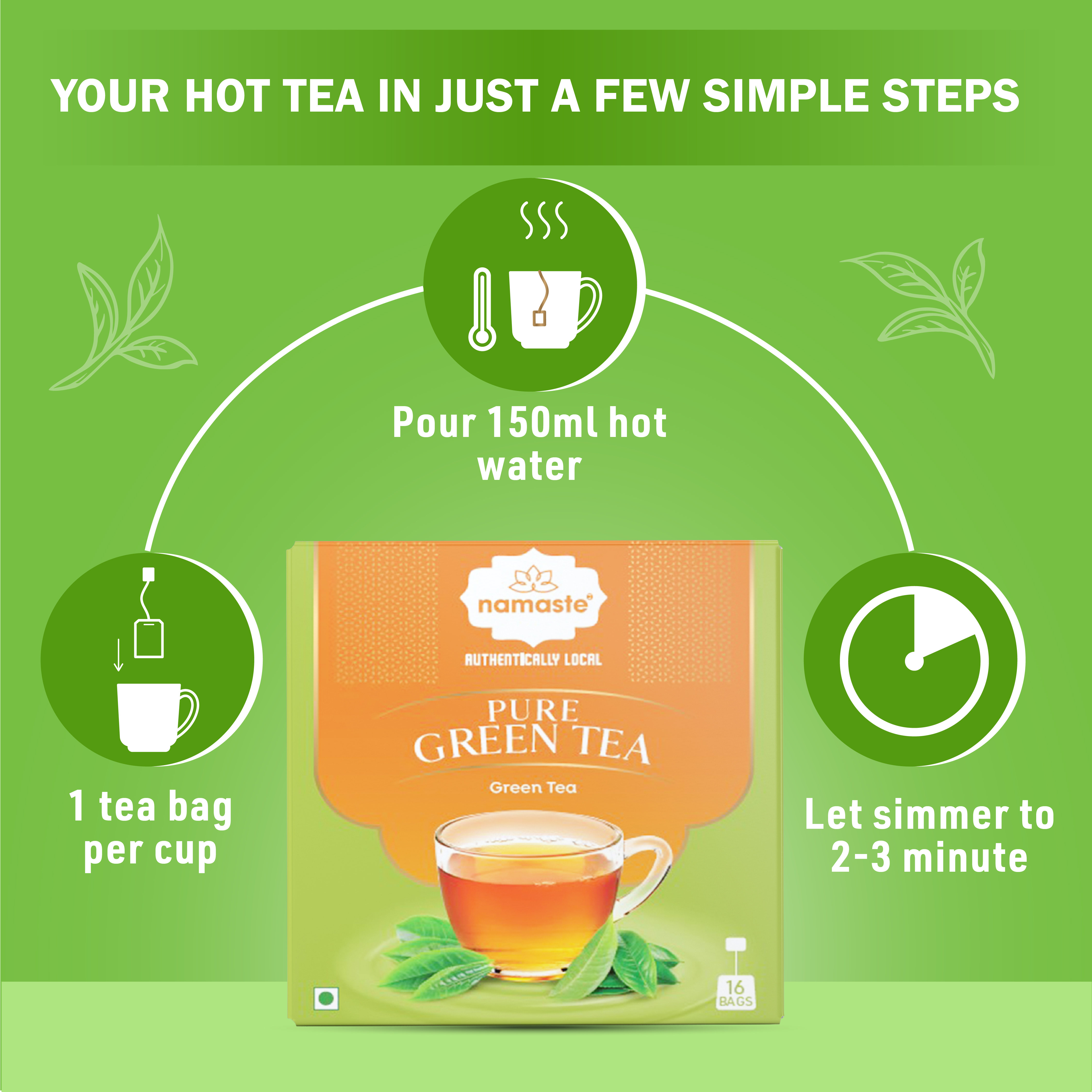 YOUR HOT TEA IN JUST A FEW SIMPLE STEPS

Pour 150ml hot water

1 tea bag per cup

Let simmer to 2-3 minute

namaste

AUTHENTICALLY LOCAL

PURE GREEN TEA

Green Tea

16 BAGS